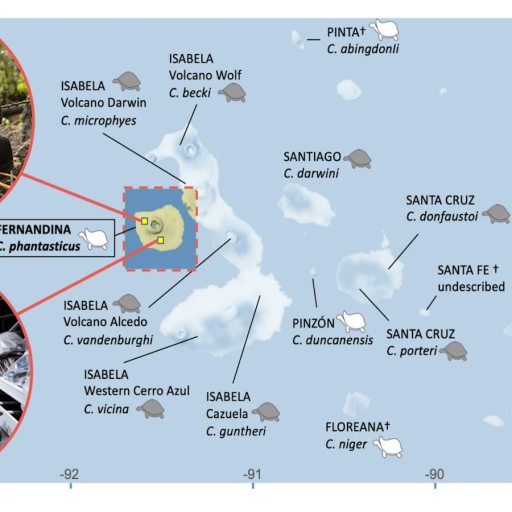 PINTA†
C. abingdonli

ISABELA
Volcano Wolf
C. becki

ISABELA
Volcano Darwin
C. microphyes

SANTIAGO
C. darwini

SANTA CRUZ
C. donfaustoi

FERNANDINA
C. phantasticus

SANTA FE †
undescribed

ISABELA
Volcano Alcedo
C. vandenburghi

PINZÓN
C. duncanensis

SANTA CRUZ
C. porteri

ISABELA
Western Cerro Azul
C. vicina

ISABELA
Cazuela
C. guntheri

FLOREANA†
C. niger

-92

-91

-90