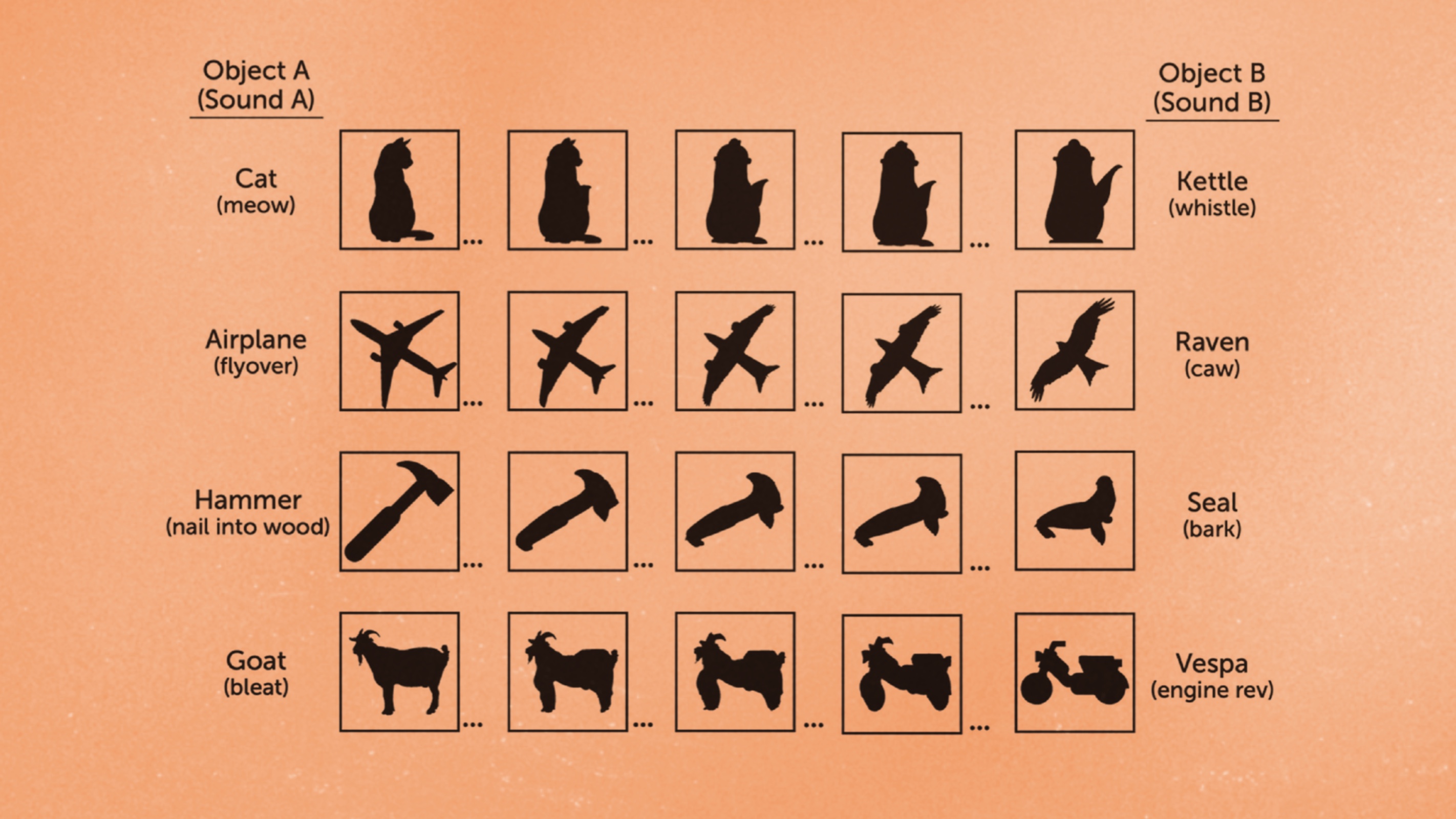 Object A
(Sound A)

Object B
(Sound B)

Cat
(meow)

... ... ... ...

Kettle
(whistle)

Airplane
(flyover)

... ... ... ...

Raven
(caw)

Hammer
(nail into wood)

... ... ... ...

Seal
(bark)

Goat
(bleat)

... ... ... ...

Vespa
(engine rev)