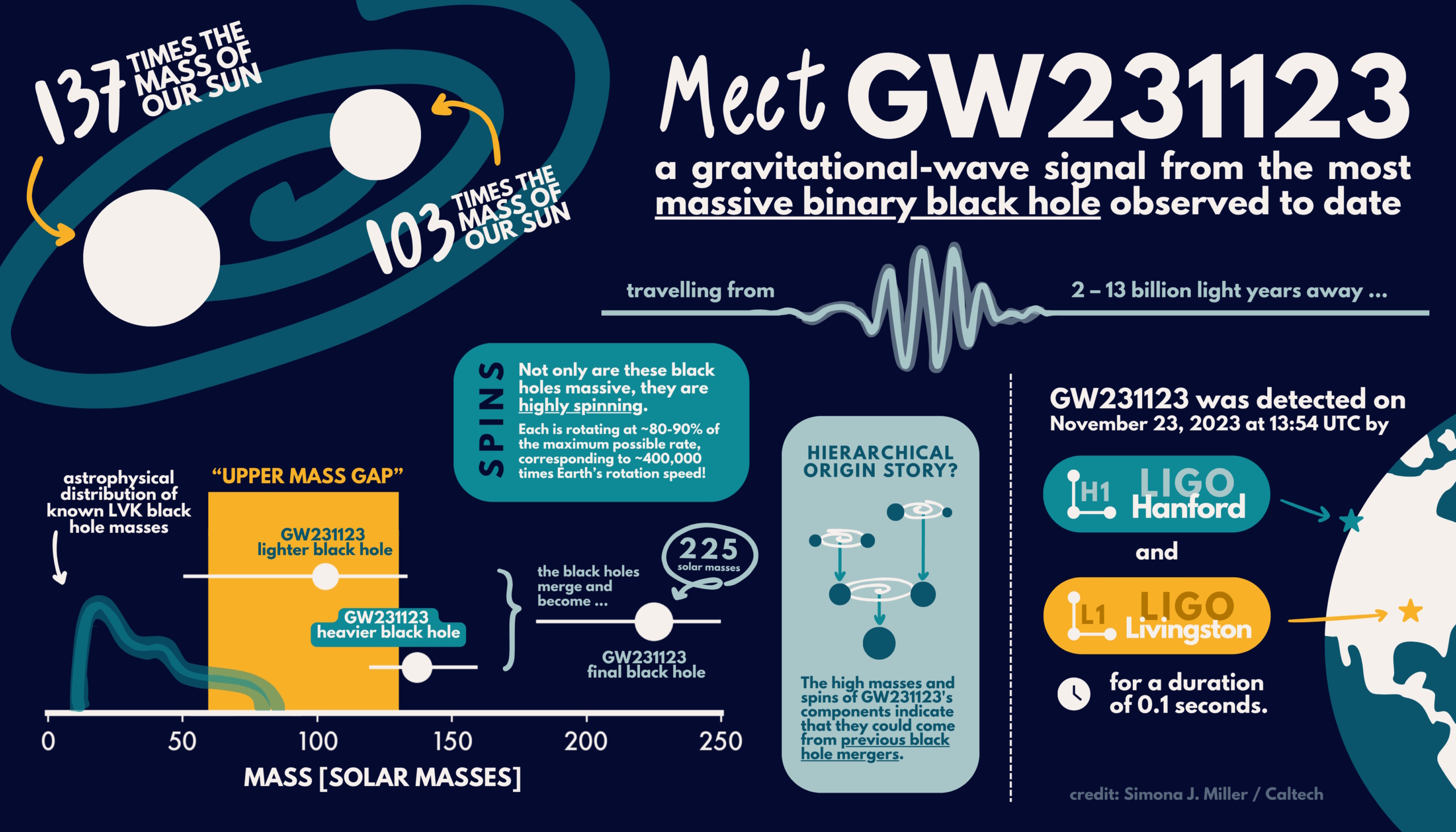 137 TIMES THE MASS OF OUR SUN

103 TIMES THE MASS OF OUR SUN

Meet GW231123

a gravitational-wave signal from the most massive binary black hole observed to date

travelling from 2 – 13 billion light years away ...

SPINS

Not only are these black holes massive, they are highly spinning.

Each is rotating at ~80-90% of the maximum possible rate, corresponding to ~400,000 times Earth's rotation speed!

astrophysical distribution of known LVK black hole masses

"UPPER MASS GAP"

GW231123 lighter black hole

GW231123 heavier black hole

the black holes merge and become ...

225 solar masses

GW231123 final black hole

0 50 100 150 200 250

MASS [SOLAR MASSES]

HIERARCHICAL ORIGIN STORY?

The high masses and spins of GW231123's components indicate that they could come from previous black hole mergers.

GW231123 was detected on November 23, 2023 at 13:54 UTC by

H1 LIGO Hanford

and

L1 LIGO Livingston

for a duration of 0.1 seconds.

credit: Simona J. Miller / Caltech