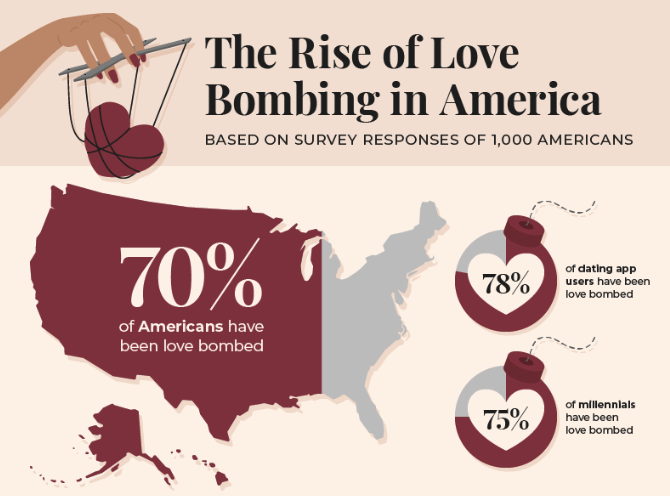 The Rise of Love Bombing in America

BASED ON SURVEY RESPONSES OF 1,000 AMERICANS

70%
of Americans have been love bombed

78%
of dating app users have been love bombed

75%
of millennials have been love bombed